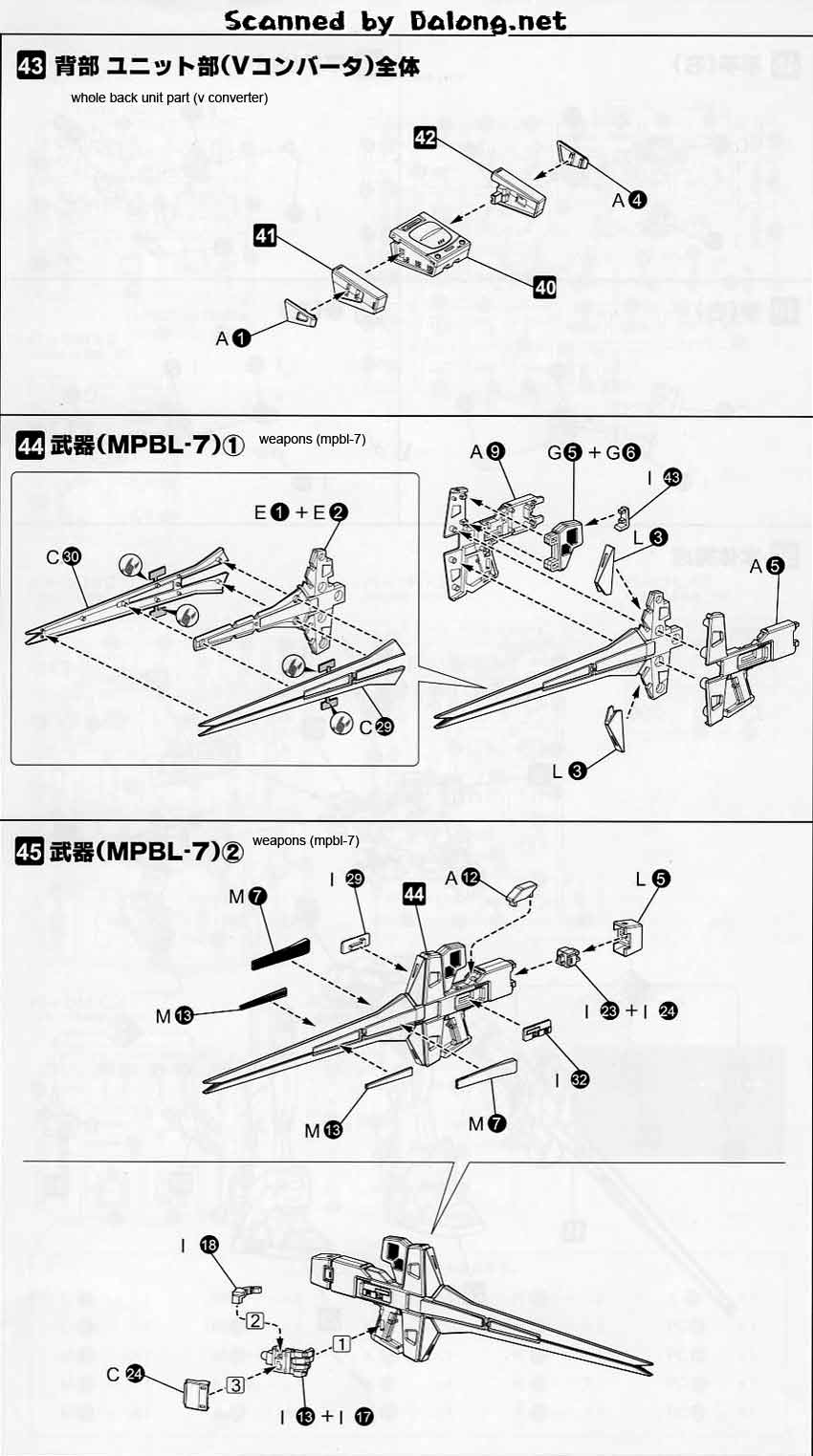 Scanned by Dalong.net

43 背部 ユニット部(Vコンバータ)全体
whole back unit part (v converter)

42
A 4
41
40
A 1

44 武器(MPBL-7)①
weapons (mpbl-7)

E 1 + E 2
C 30
C 29
A 9
G 5 + G 6
I 43
L 3
A 5
L 3

45 武器(MPBL-7)②
weapons (mpbl-7)

M 7
I 29
44
A 12
L 5
M 13
I 23 + I 24
I 32
M 13
M 7

I 18
2
1
C 24
3
I 13 + I 17