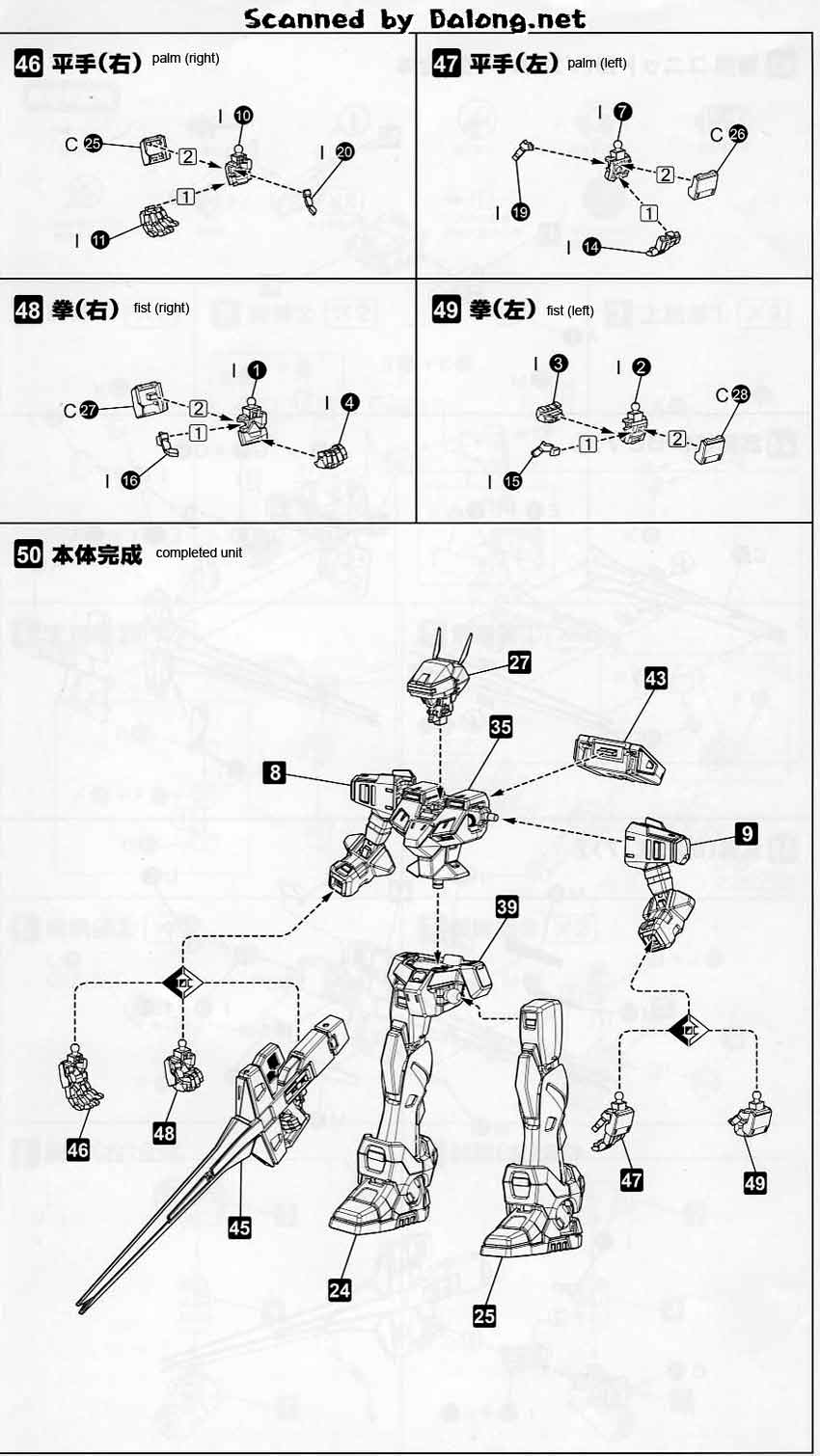 Scanned by Dalong.net

46 平手(右) palm (right)

I 10
C 25
2
1
I 20
I 11

47 平手(左) palm (left)

I 7
C 26
2
1
I 19
I 14

48 拳(右) fist (right)

I 1
C 27
2
1
I 4
I 16

49 拳(左) fist (left)

I 3
I 2
C 28
1
2
I 15

50 本体完成 completed unit

27
43
35
8
9
39
46
48
45
24
25
47
49