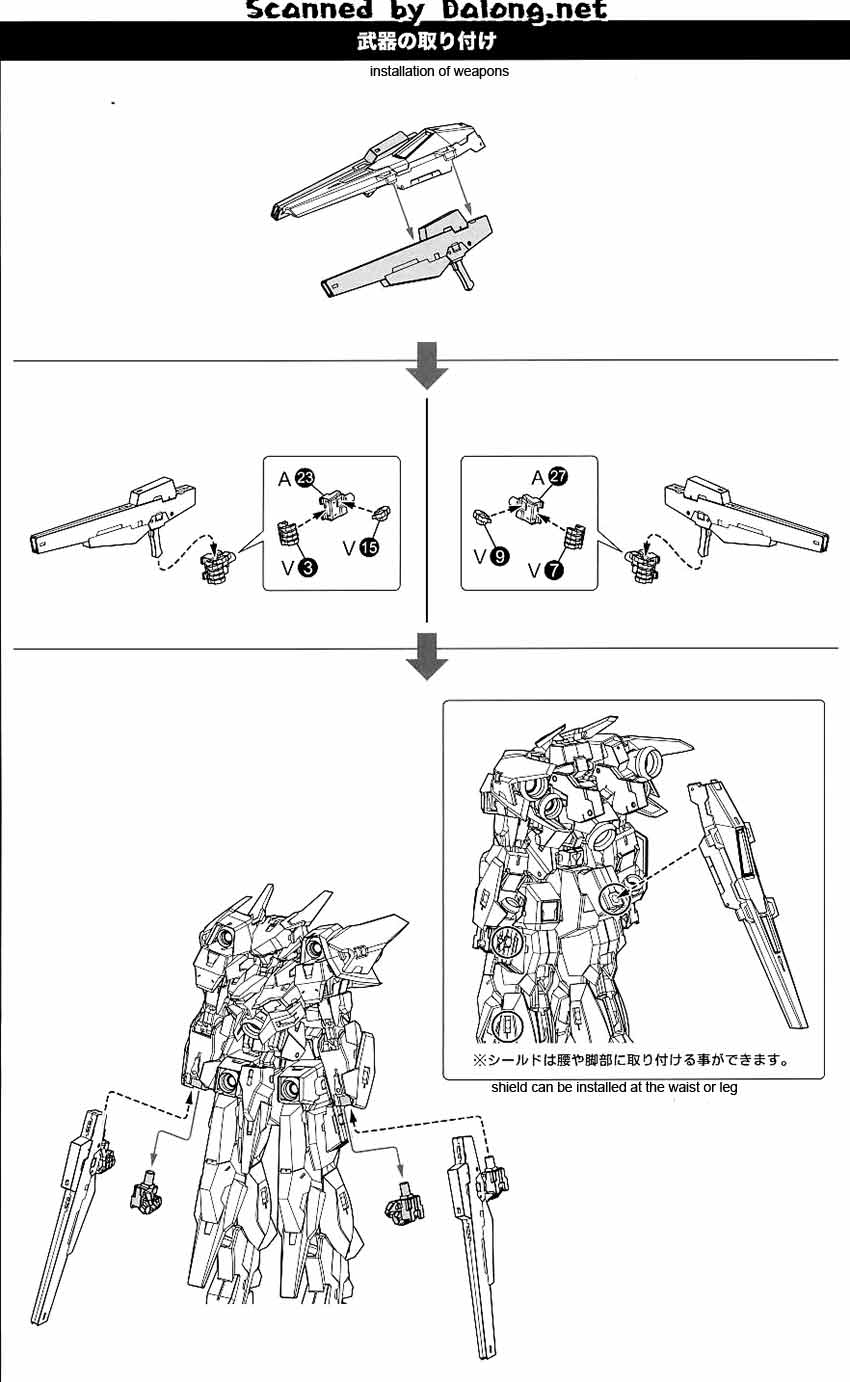 Scanned by Dalong.net

武器の取り付け

installation of weapons

A 23

V 3

V 15

A 27

V 9

V 7

※シールドは腰や脚部に取り付ける事ができます。

shield can be installed at the waist or leg