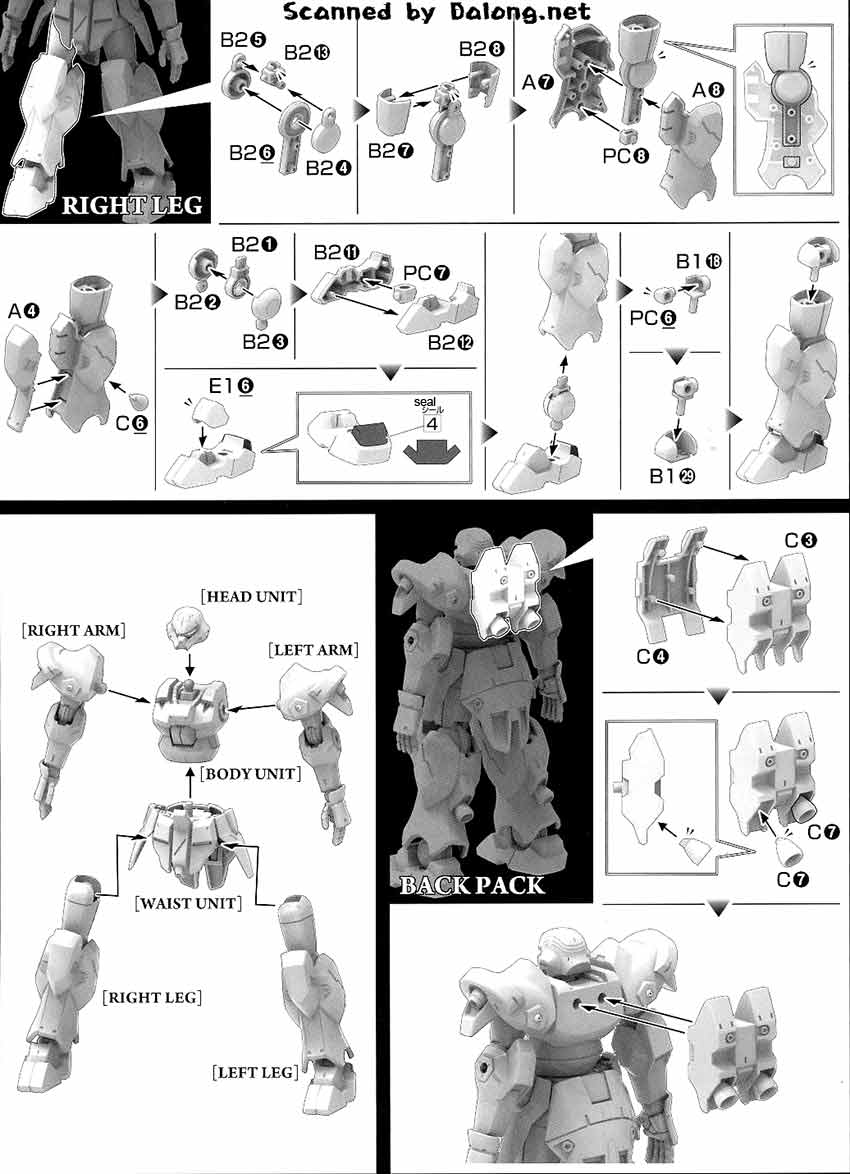 Scanned by Dalong.net

RIGHT LEG

B2❺
B2⓭
B2❻
B2❹
B2❽
B2❼
A❼
A❽
PC❽

A❹
C❻
B2❶
B2❷
B2❸
B2⓫
PC❼
B2⓬
E1❻
seal シール 4
B1⓲
PC❻
B1㉙

[HEAD UNIT]
[RIGHT ARM]
[LEFT ARM]
[BODY UNIT]
[WAIST UNIT]
[RIGHT LEG]
[LEFT LEG]

BACK PACK
C❸
C❹
C❼
C❼